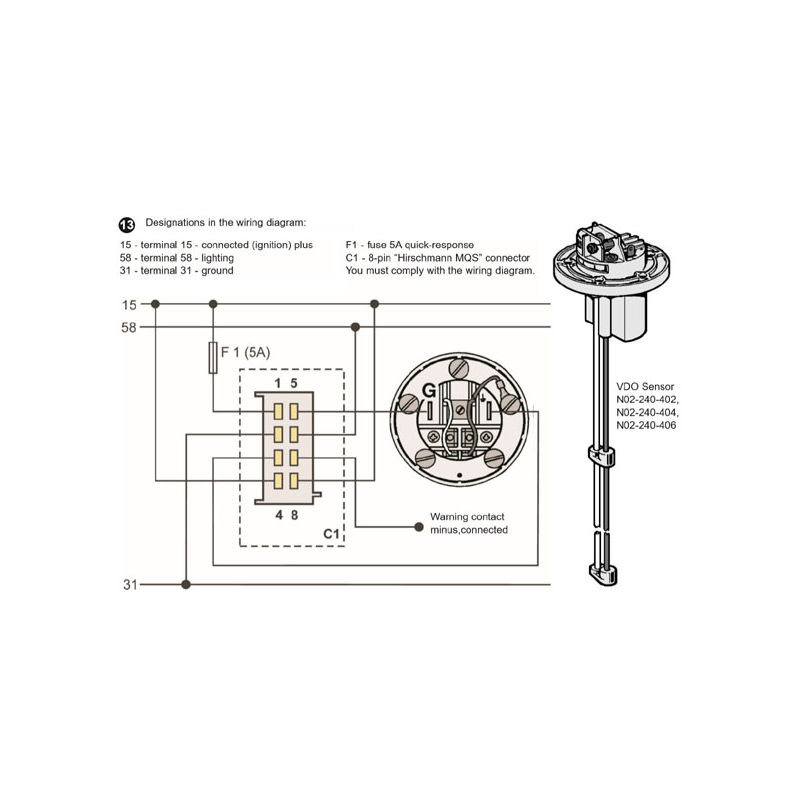 13 Designations in the wiring diagram:

15 - terminal 15 - connected (ignition) plus
58 - terminal 58 - lighting
31 - terminal 31 - ground

F1 - fuse 5A quick-response
C1 - 8-pin "Hirschmann MQS" connector
You must comply with the wiring diagram.

15
58
F 1 (5A)
1 5
4 8
C1
G
Warning contact minus,connected
31

VDO Sensor
N02-240-402,
N02-240-404,
N02-240-406