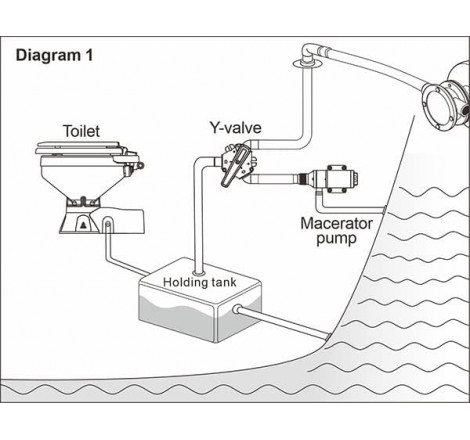 Diagram 1

Toilet

Y-valve

Macerator pump

Holding tank